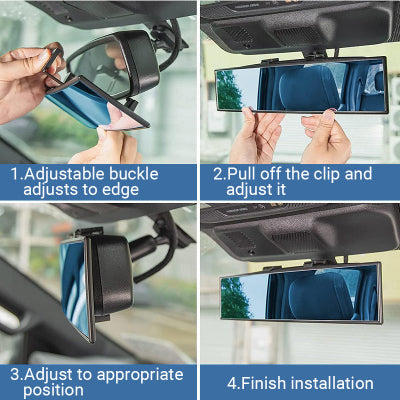 1.Adjustable buckle adjusts to edge

2.Pull off the clip and adjust it

3.Adjust to appropriate position

4.Finish installation