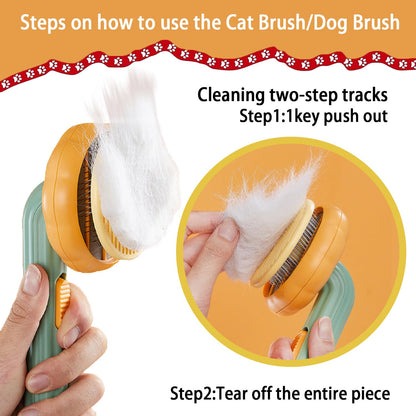 Steps on how to use the Cat Brush/Dog Brush

Cleaning two-step tracks
Step1:1key push out

Step2:Tear off the entire piece