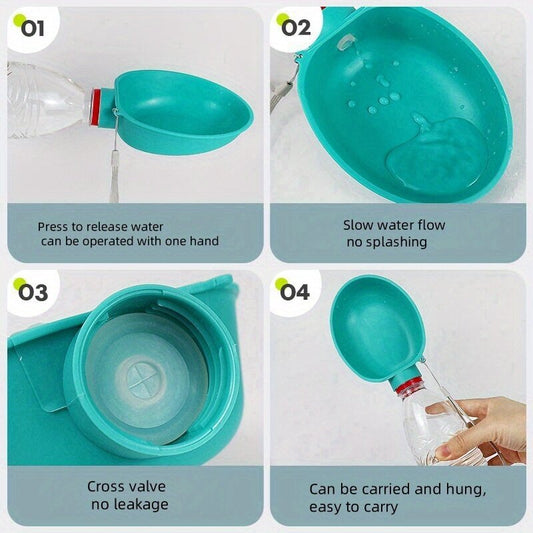 01

Press to release water
can be operated with one hand

02

Slow water flow
no splashing

03

Cross valve
no leakage

04

Can be carried and hung,
easy to carry